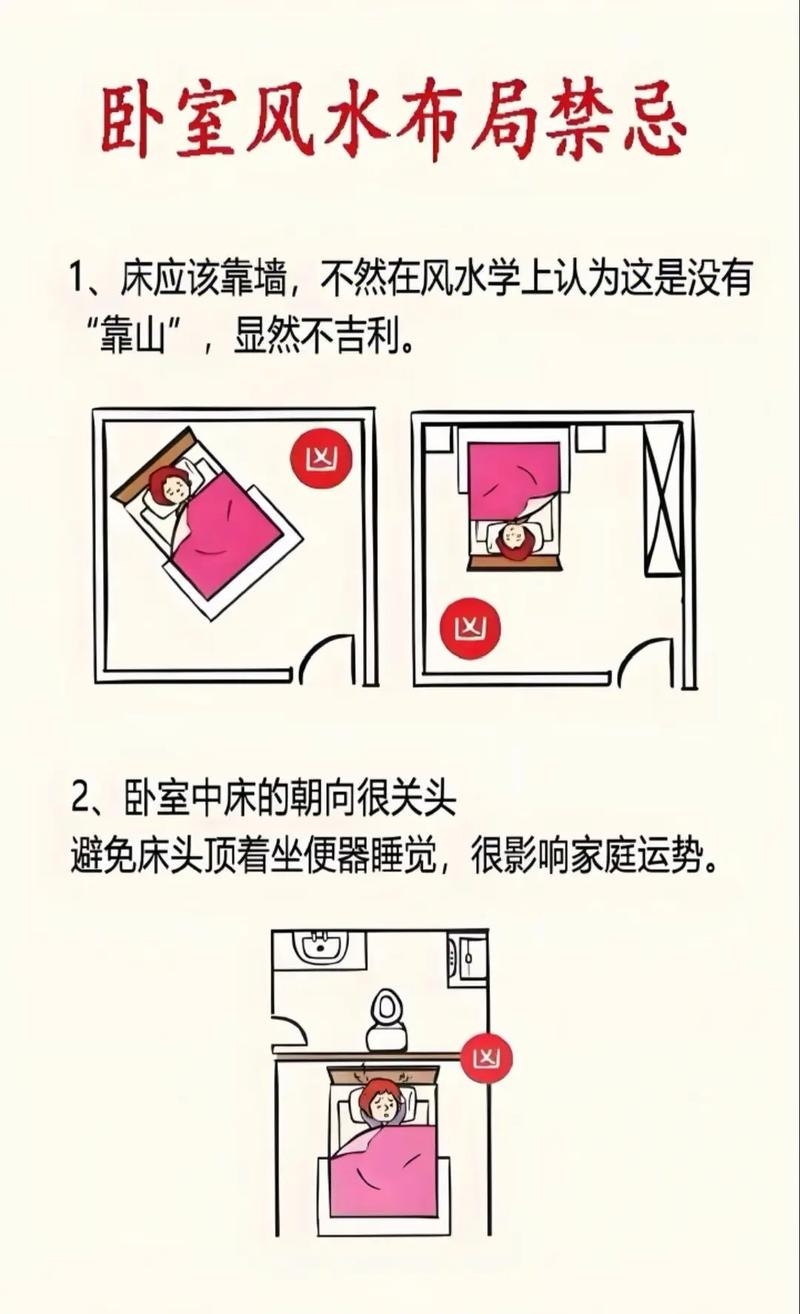 卧室风水布局禁忌

1、床应该靠墙，不然在风水学上认为这是没有“靠山”，显然不吉利。

凶

凶

2、卧室中床的朝向很关头
避免床头顶着坐便器睡觉，很影响家庭运势。

凶